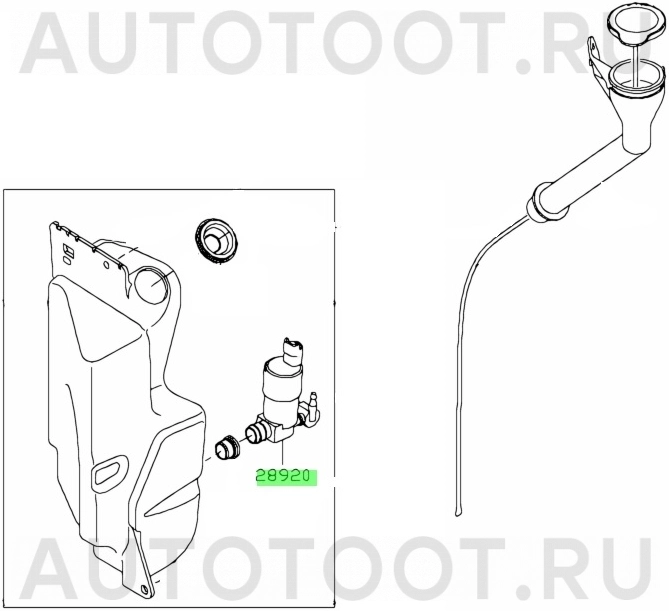 AUTOTOOT.RU

28920

AUTOTOOT.RU