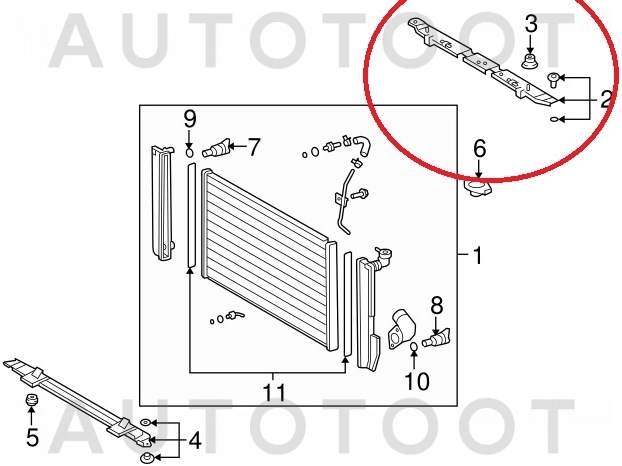 AUTOTOOT

3
2
9
7
6
1
8
10
11
5
4

AUTOTOOT