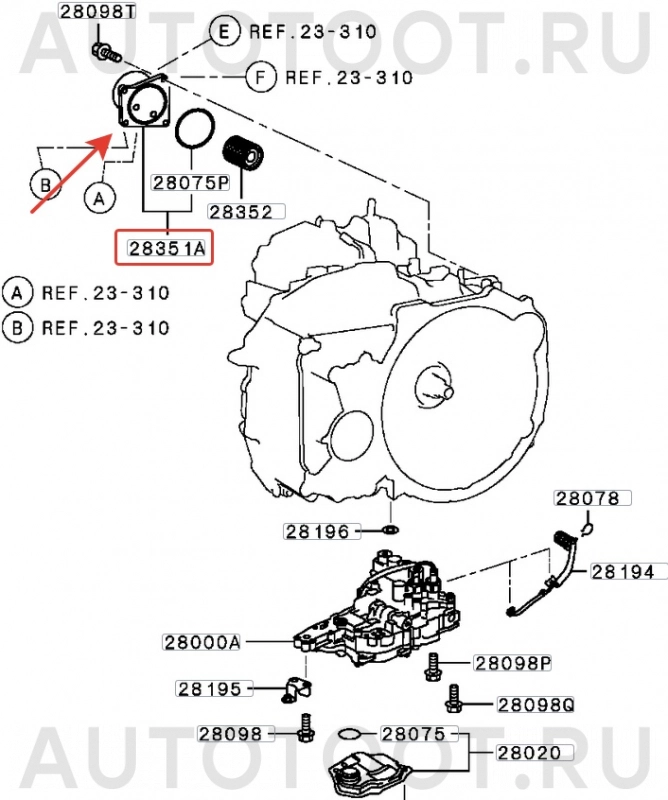 AUTOTOOT.RU

28098T

E REF.23-310

F REF.23-310

B

A

28075P

28352

28351A

A REF.23-310

B REF.23-310

28078

28196

28194

28000A

28098P

28195

28098Q

28098

28075

28020

AUTOTOOT.RU