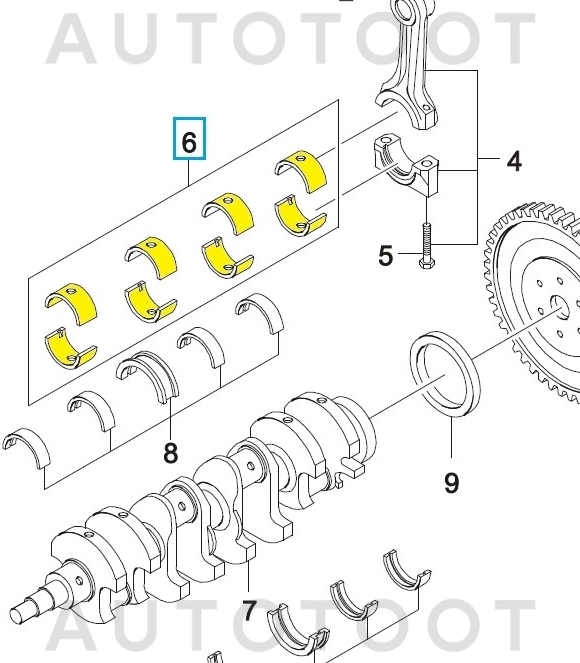 AUTOTOOT

6

4

5

8

9

7

AUTOTOOT