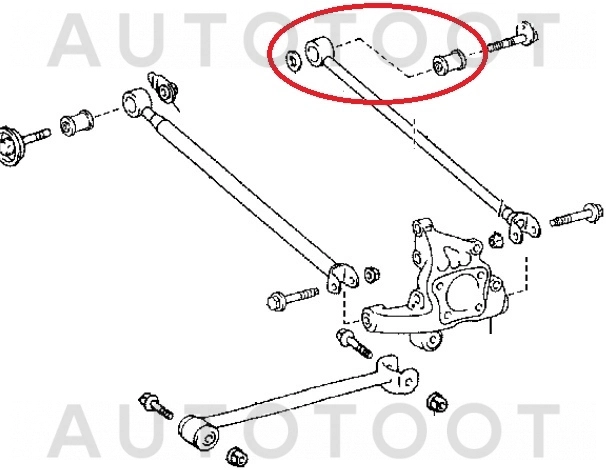 AUTOTOOT
AUTOTOOT