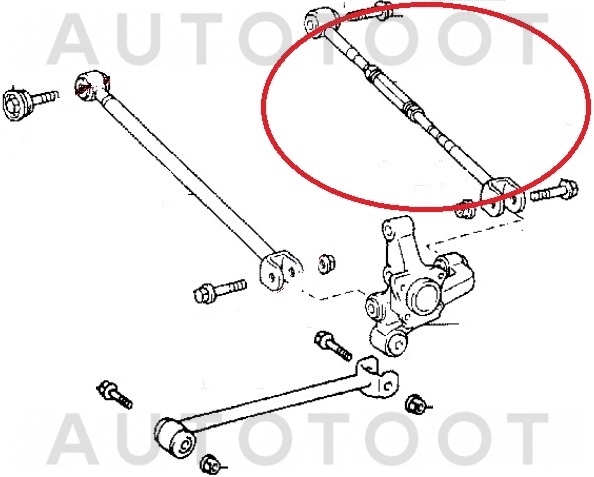 AUTOTOOT

AUTOTOOT