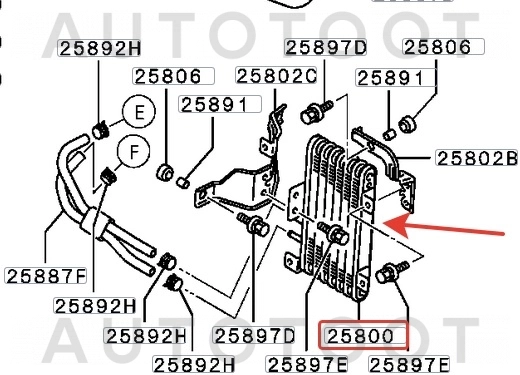 AUTOTOOT
25892H
25897D
25806
25806
25802C
25891
25891
E
F
25802B
25887F
25892H
25892H
25897D
25800
25892H
25897E
25897E
AUTOTOOT