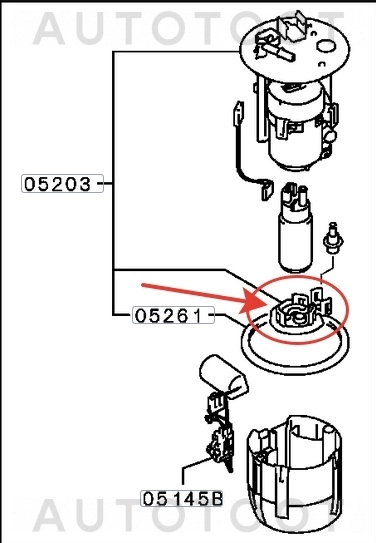 AUTOTOOT

05203

05261

05145B

AUTOTOOT