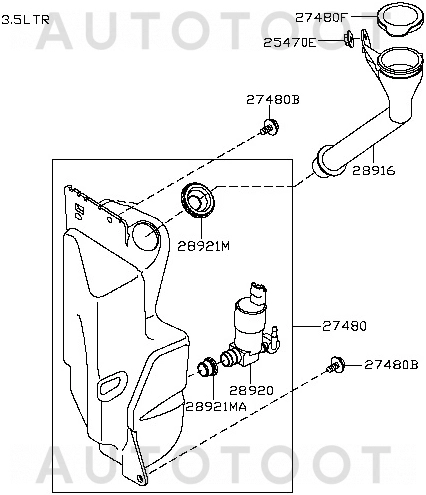 3.5LTR
AUTOTOOT
27480F
25470E
27480B
28916
28921M
27480
27480B
28920
28921MA
AUTOTOOT